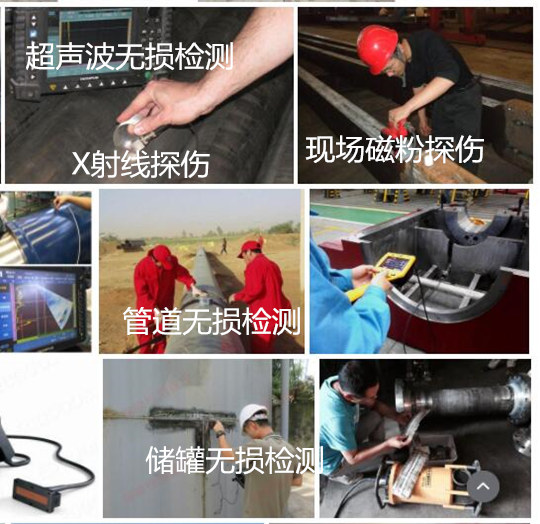 超声波无损检测

X射线探伤

现场磁粉探伤

管道无损检测

储罐无损检测