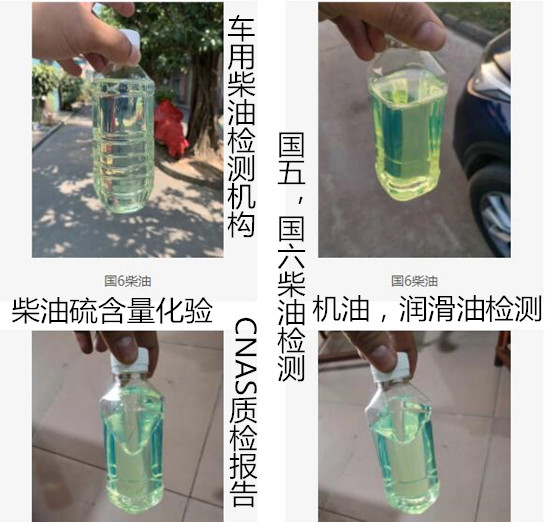 车用柴油检测机构

国五，国六柴油检测

国6柴油

国6柴油

柴油硫含量化验

机油，润滑油检测

CNAS质检报告